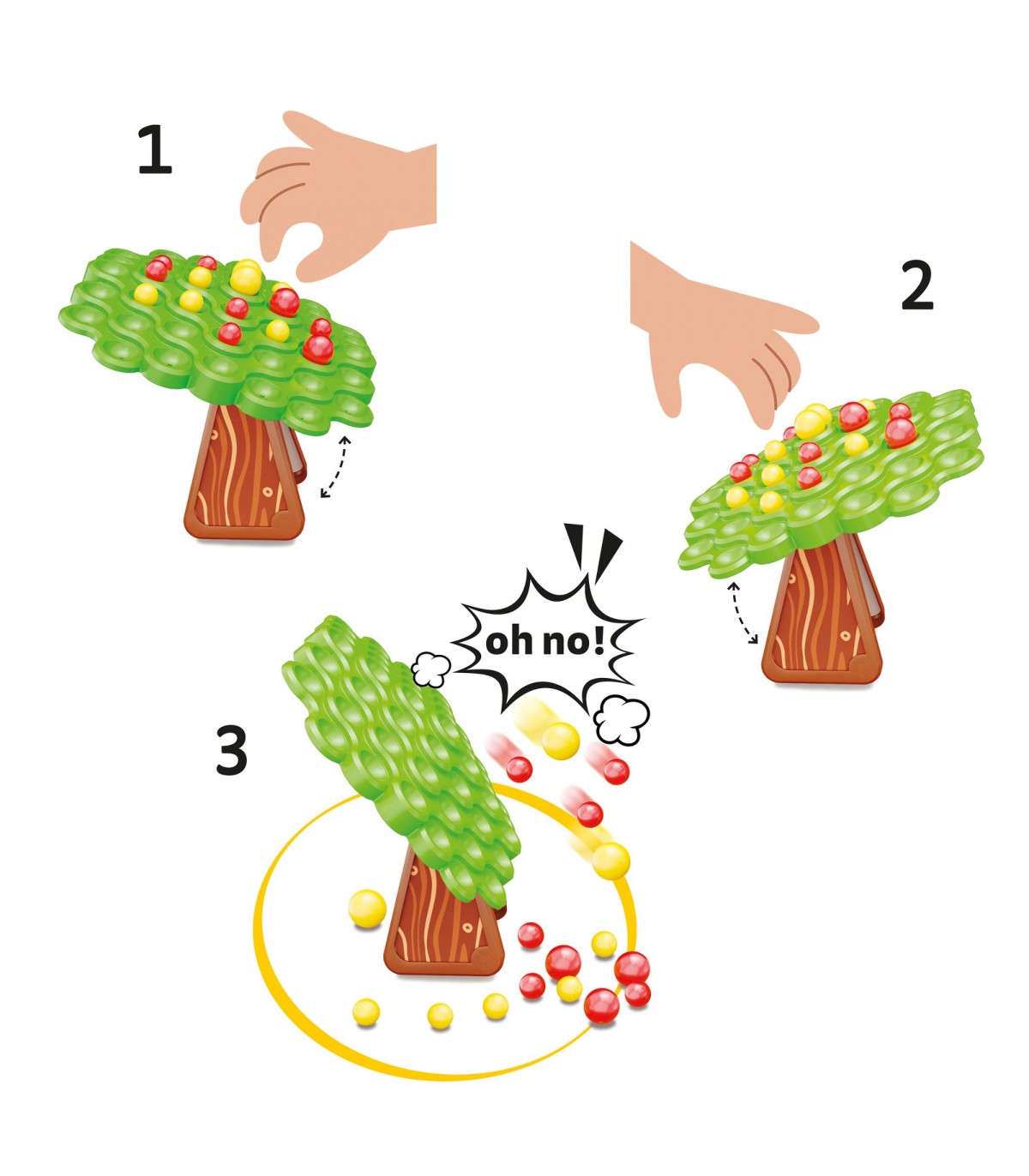 1

2

oh no!

3