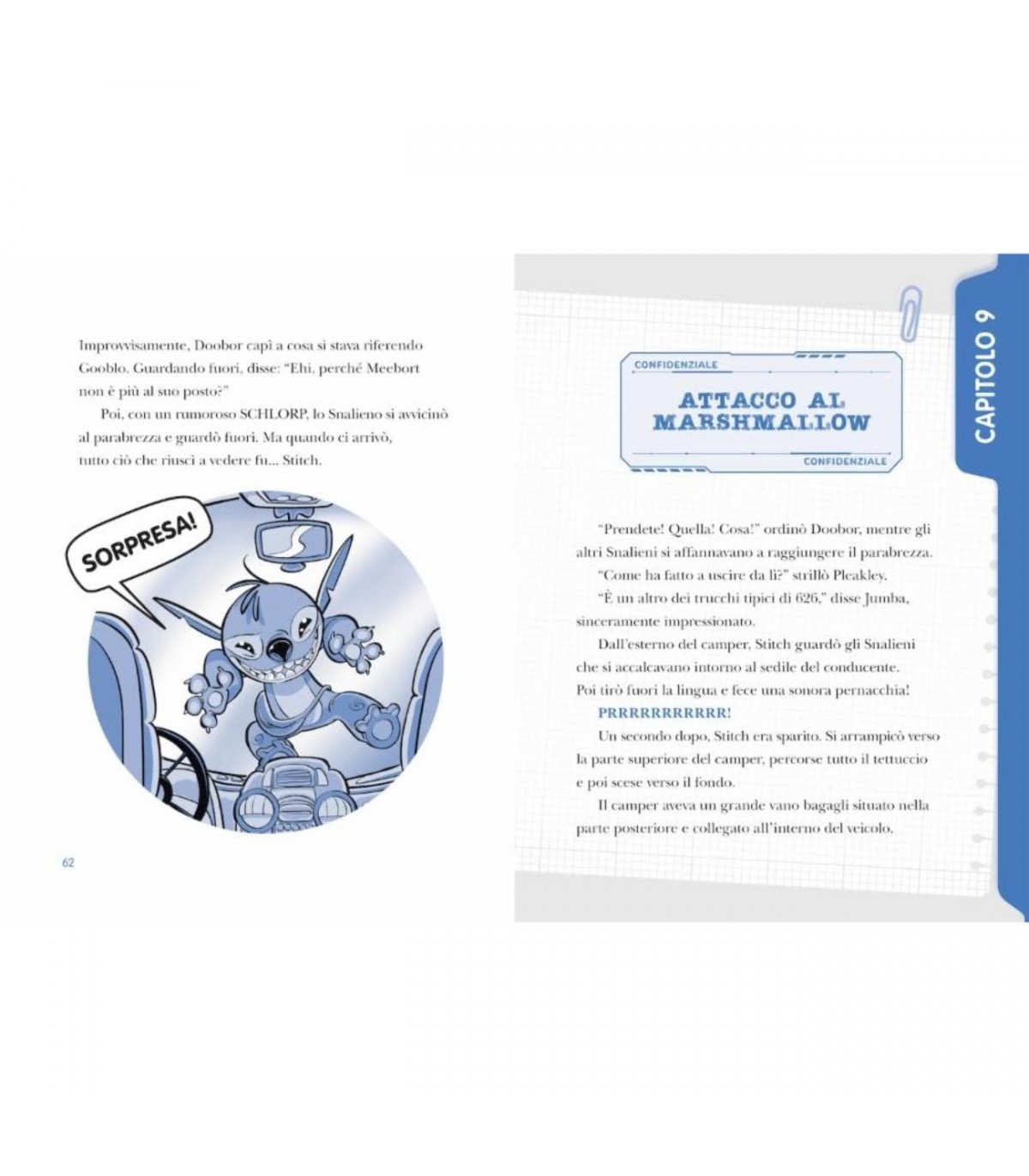 Improvvisamente, Doobor capì a cosa si stava riferendo Gooblo. Guardando fuori, disse: "Ehi, perché Meebort non è più al suo posto?"

Poi, con un rumoroso SCHLORP, lo Snalieno si avvicinò al parabrezza e guardò fuori. Ma quando ci arrivò, tutto ciò che riuscì a vedere fu... Stitch.

SORPRESA!

62

CAPITOLO 9

CONFIDENZIALE

ATTACCO AL MARSHMALLOW

CONFIDENZIALE

"Prendete! Quella! Cosa!" ordinò Doobor, mentre gli altri Snalieni si affannavano a raggiungere il parabrezza.

"Come ha fatto a uscire da lì?" strillò Pleakley.

"È un altro dei trucchi tipici di 626," disse Jumba, sinceramente impressionato.

Dall'esterno del camper, Stitch guardò gli Snalieni che si accalcavano intorno al sedile del conducente. Poi tirò fuori la lingua e fece una sonora pernacchia!

PRRRRRRRRRRR!

Un secondo dopo, Stitch era sparito. Si arrampicò verso la parte superiore del camper, percorse tutto il tettuccio e poi scese verso il fondo.

Il camper aveva un grande vano bagagli situato nella parte posteriore e collegato all'interno del veicolo.